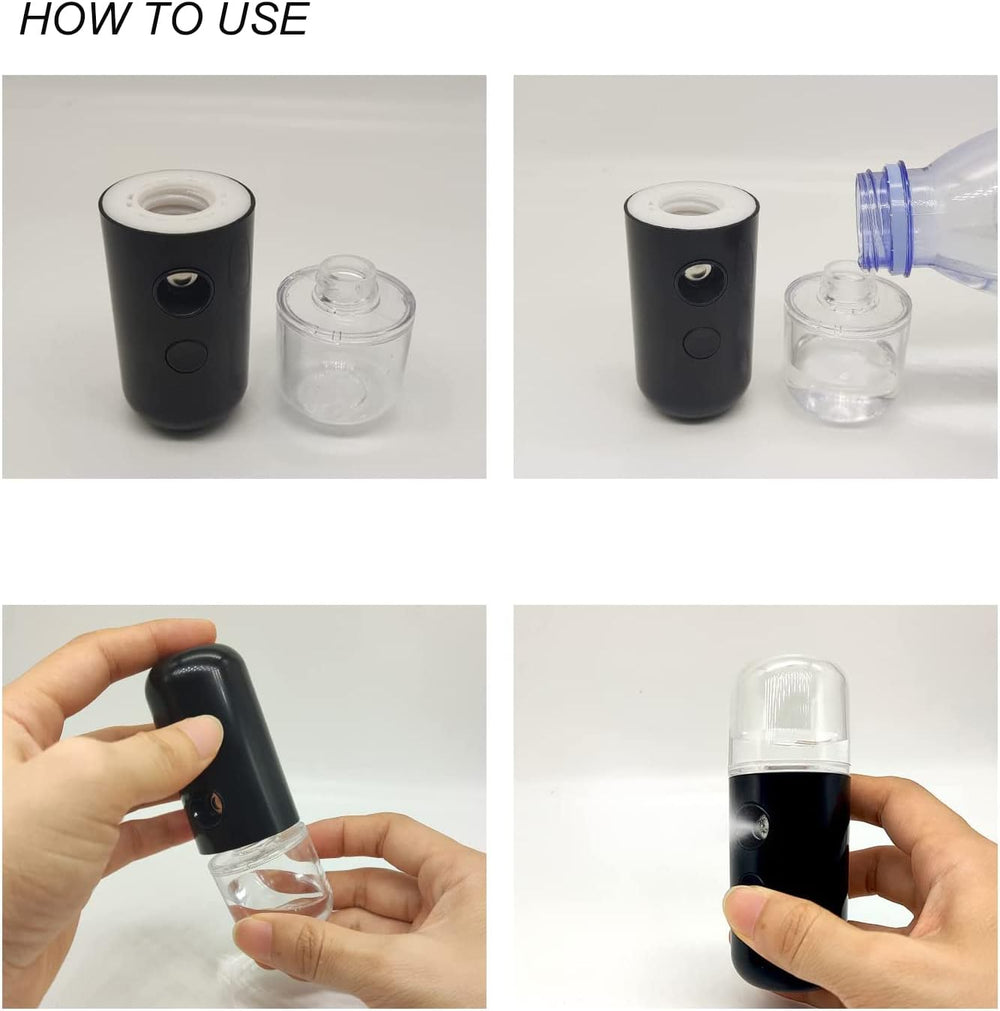 HOW TO USE